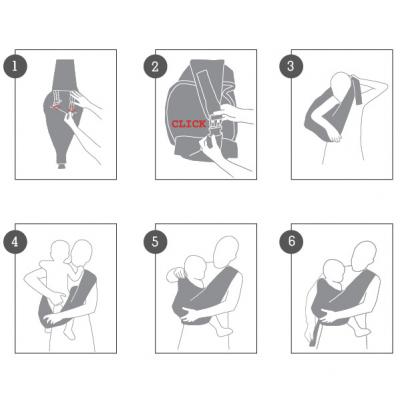 1

2

CLICK

3

4

5

6